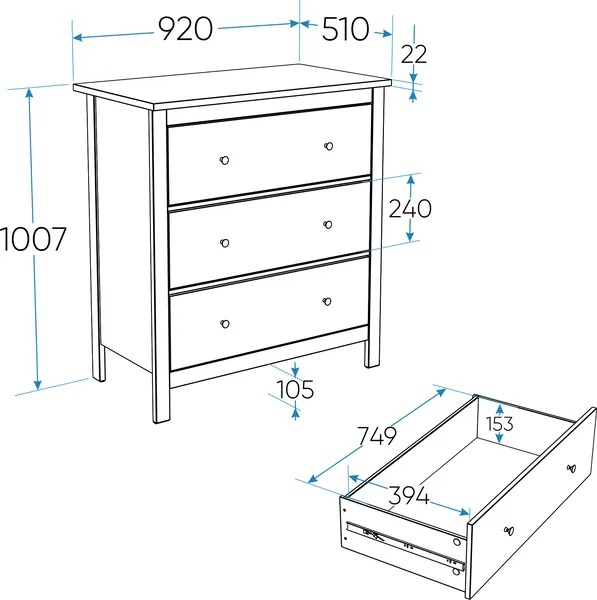 920
510
22
1007
240
105
749
153
394