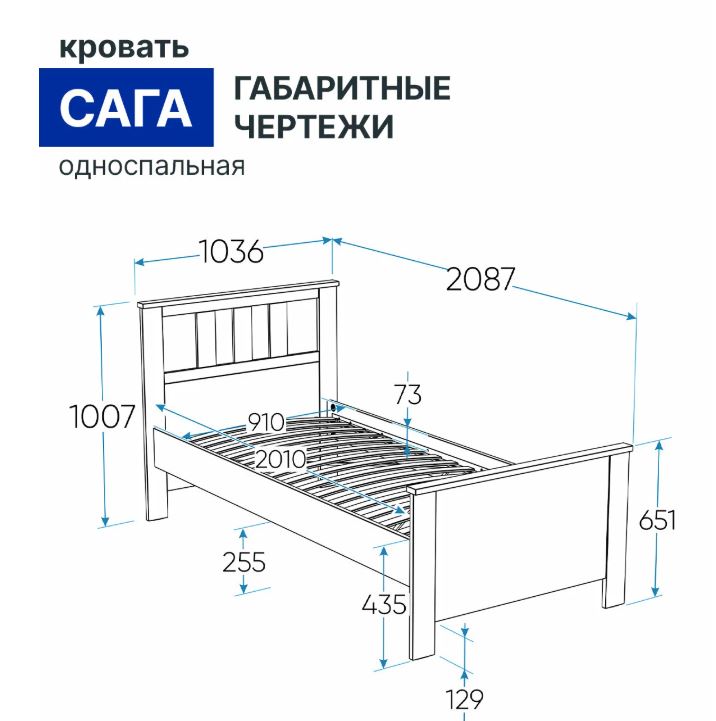 кровать
САГА
ГАБАРИТНЫЕ ЧЕРТЕЖИ
односпальная

1036
2087
1007
73
910
2010
651
255
435
129